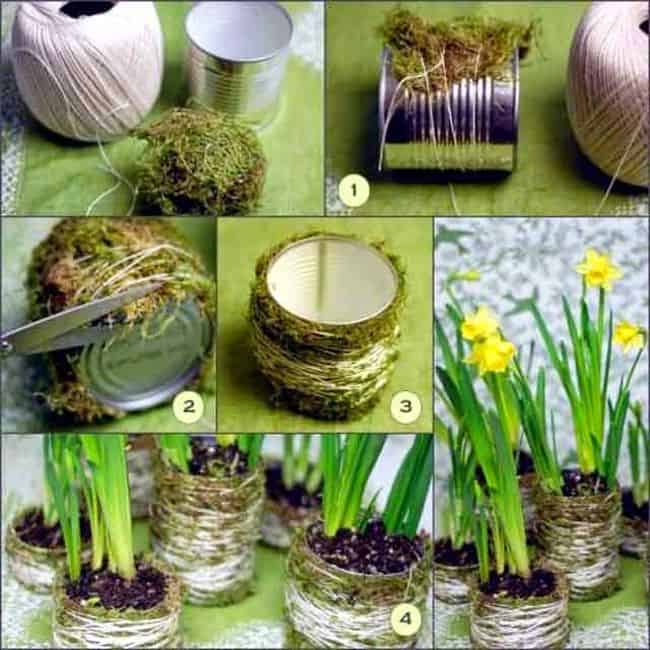 1

2

3

4